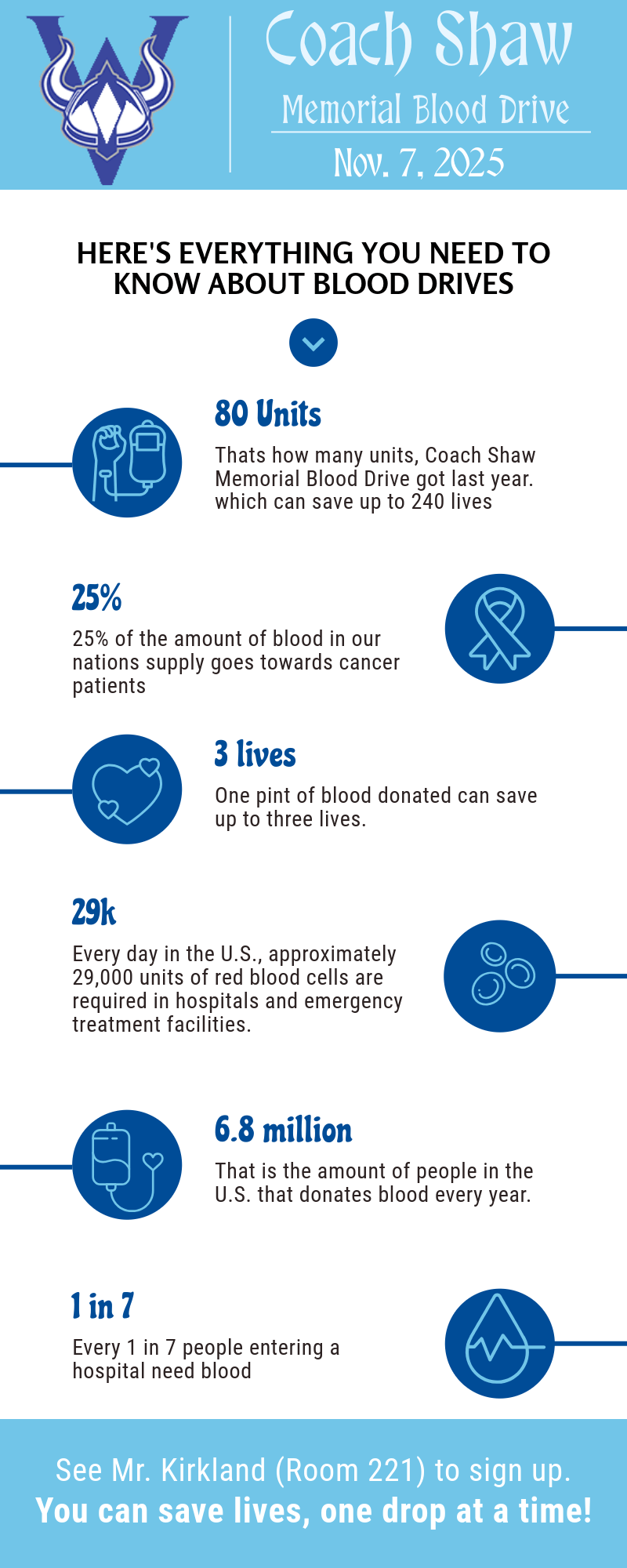 Coach Shaw
Memorial Blood Drive
Nov. 7, 2025

HERE'S EVERYTHING YOU NEED TO KNOW ABOUT BLOOD DRIVES

80 Units
Thats how many units, Coach Shaw Memorial Blood Drive got last year. which can save up to 240 lives

25%
25% of the amount of blood in our nations supply goes towards cancer patients

3 lives
One pint of blood donated can save up to three lives.

29k
Every day in the U.S., approximately 29,000 units of red blood cells are required in hospitals and emergency treatment facilities.

6.8 million
That is the amount of people in the U.S. that donates blood every year.

1 in 7
Every 1 in 7 people entering a hospital need blood

See Mr. Kirkland (Room 221) to sign up.
You can save lives, one drop at a time!